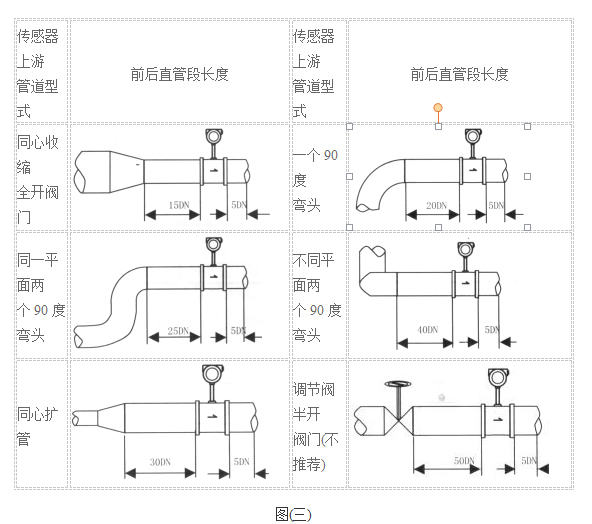 | 传感器上游管道型式 | 前后直管段长度 | 传感器上游管道型式 | 前后直管段长度 |
|---|---|---|---|
| 同心收缩全开阀门 | 15DN 5DN | 一个 90 度弯头 | 20DN 5DN |
| 同一平面两个 90 度弯头 | 25DN 5DN | 不同平面两个 90 度弯头 | 40DN 5DN |
| 同心扩管 | 30DN 5DN | 调节阀半开阀门(不推荐) | 50DN 5DN |

图(三)